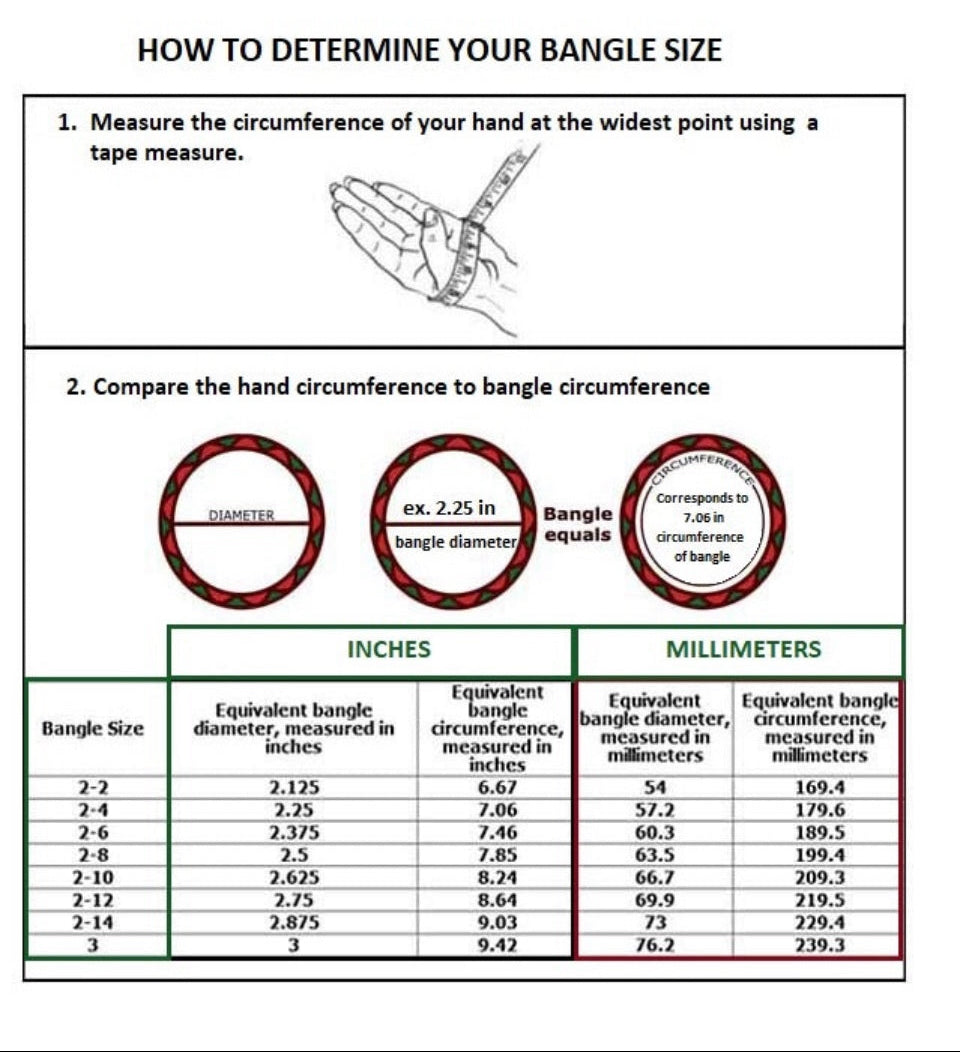 HOW TO DETERMINE YOUR BANGLE SIZE

1. Measure the circumference of your hand at the widest point using a tape measure.

2. Compare the hand circumference to bangle circumference

DIAMETER

ex. 2.25 in
bangle diameter

Bangle equals

CIRCUMFERENCE
Corresponds to 7.06 in circumference of bangle

| | INCHES | | MILLIMETERS | |
|---|---|---|---|---|
| Bangle Size | Equivalent bangle diameter, measured in inches | Equivalent bangle circumference, measured in inches | Equivalent bangle diameter, measured in millimeters | Equivalent bangle circumference, measured in millimeters |
| 2-2 | 2.125 | 6.67 | 54 | 169.4 |
| 2-4 | 2.25 | 7.06 | 57.2 | 179.6 |
| 2-6 | 2.375 | 7.46 | 60.3 | 189.5 |
| 2-8 | 2.5 | 7.85 | 63.5 | 199.4 |
| 2-10 | 2.625 | 8.24 | 66.7 | 209.3 |
| 2-12 | 2.75 | 8.64 | 69.9 | 219.5 |
| 2-14 | 2.875 | 9.03 | 73 | 229.4 |
| 3 | 3 | 9.42 | 76.2 | 239.3 |